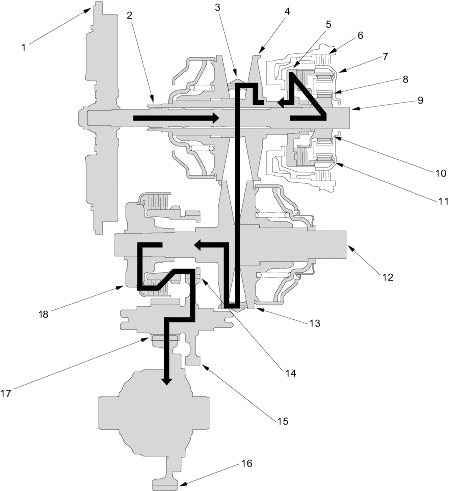 1
2
3
4
5
6
7
8
9
10
11
12
13
14
15
16
17
18