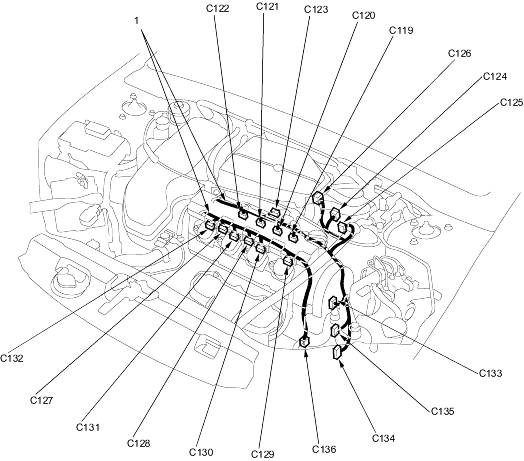 1
C122
C121
C123
C120
C119
C126
C124
C125
C132
C127
C131
C128
C130
C129
C136
C134
C135
C133