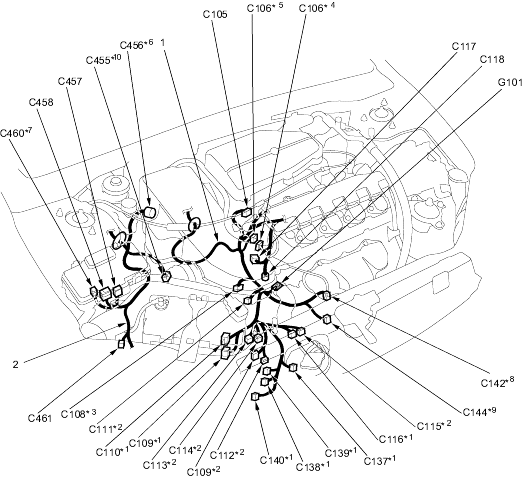 C105
C106*5
C106*4
C456*6
1
C455*10
C457
C458
C460*7
C117
C118
G101
2
C461
C108*3
C111*2
C110*1
C109*1
C113*2
C114*2
C109*2
C112*2
C140*1
C138*1
C139*1
C137*1
C116*1
C115*2
C144*9
C142*8