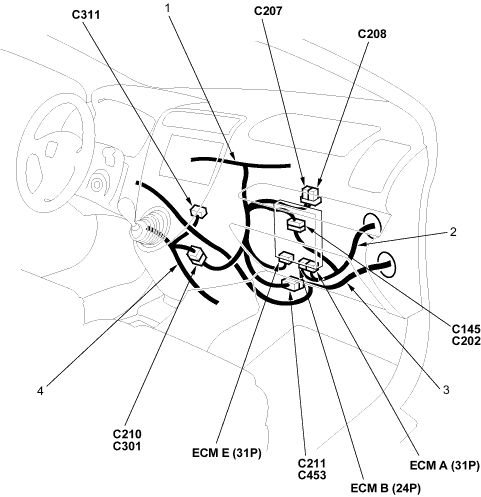 C311
1
C207
C208
2
C145
C202
3
4
C210
C301
ECM E (31P)
C211
C453
ECM B (24P)
ECM A (31P)