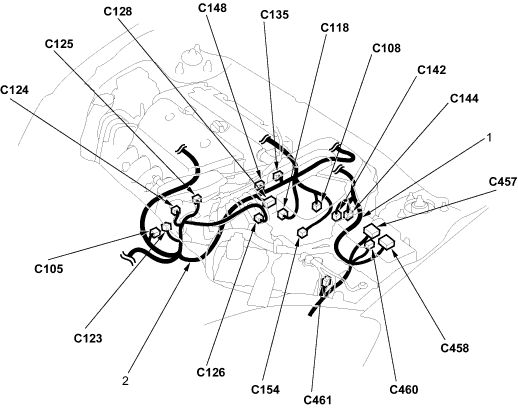 C128
C148
C135
C118
C125
C108
C142
C124
C144
1
C457
C105
C123
2
C126
C154
C461
C460
C458